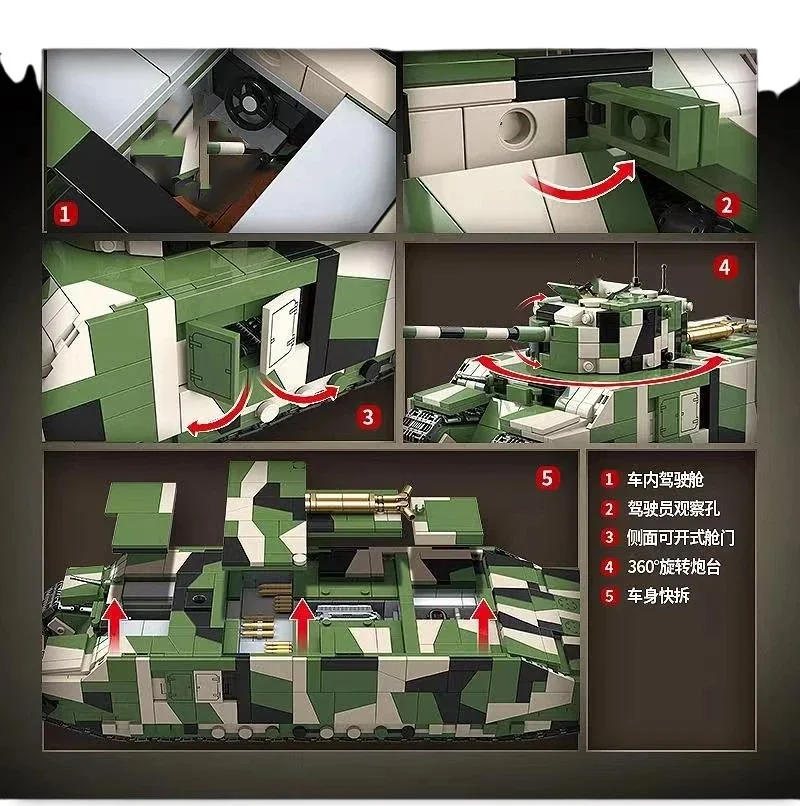 1

2

3

4

5

1 车内驾驶舱
2 驾驶员观察孔
3 侧面可开式舱门
4 360°旋转炮台
5 车身快拆