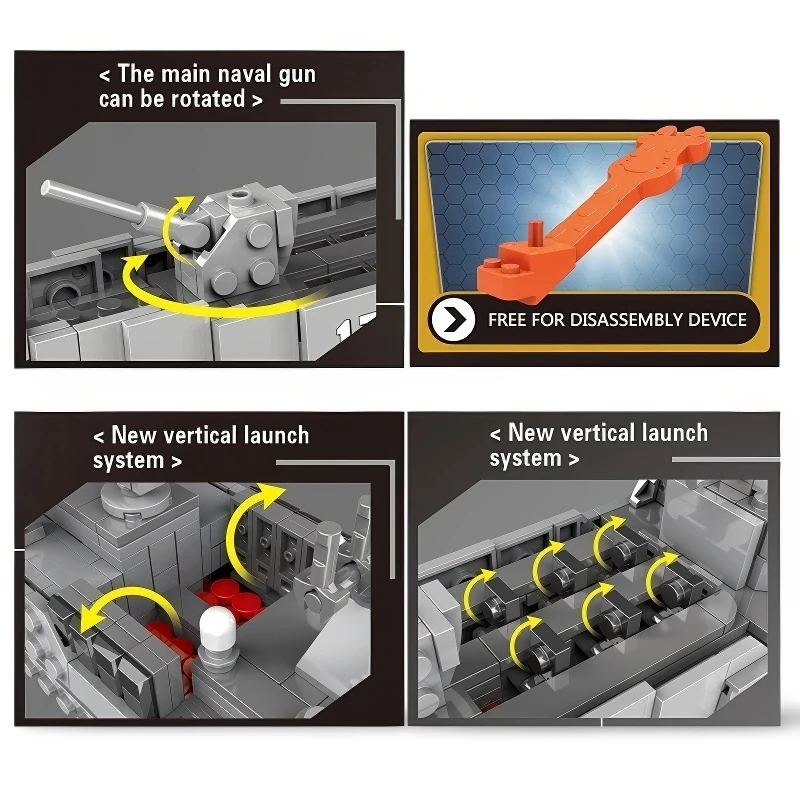 < The main naval gun can be rotated >

FREE FOR DISASSEMBLY DEVICE

< New vertical launch system >

< New vertical launch system >