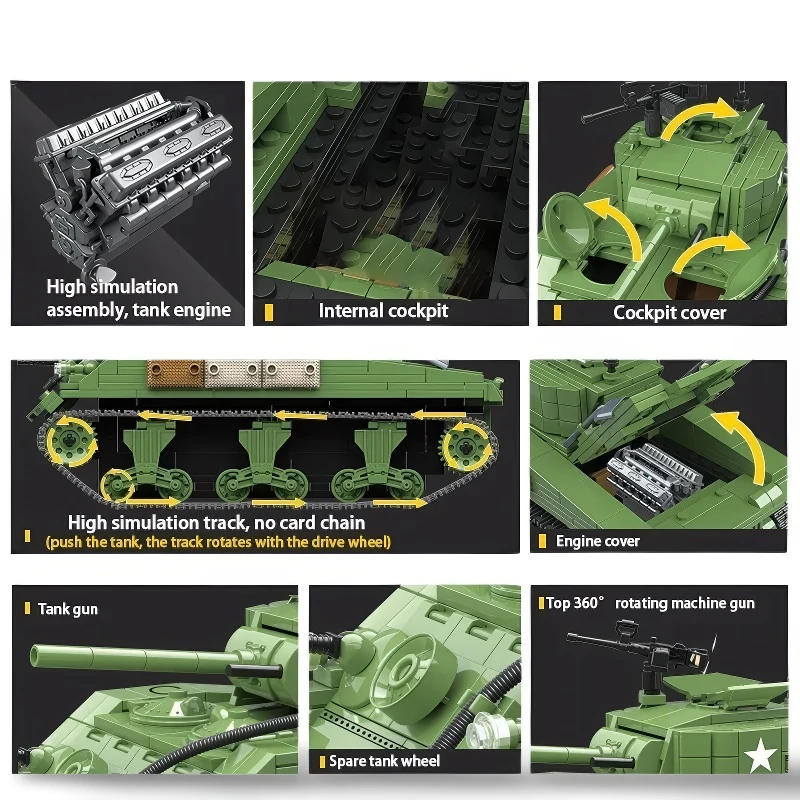 High simulation assembly, tank engine

Internal cockpit

Cockpit cover

High simulation track, no card chain
(push the tank, the track rotates with the drive wheel)

Engine cover

Tank gun

Spare tank wheel

Top 360° rotating machine gun